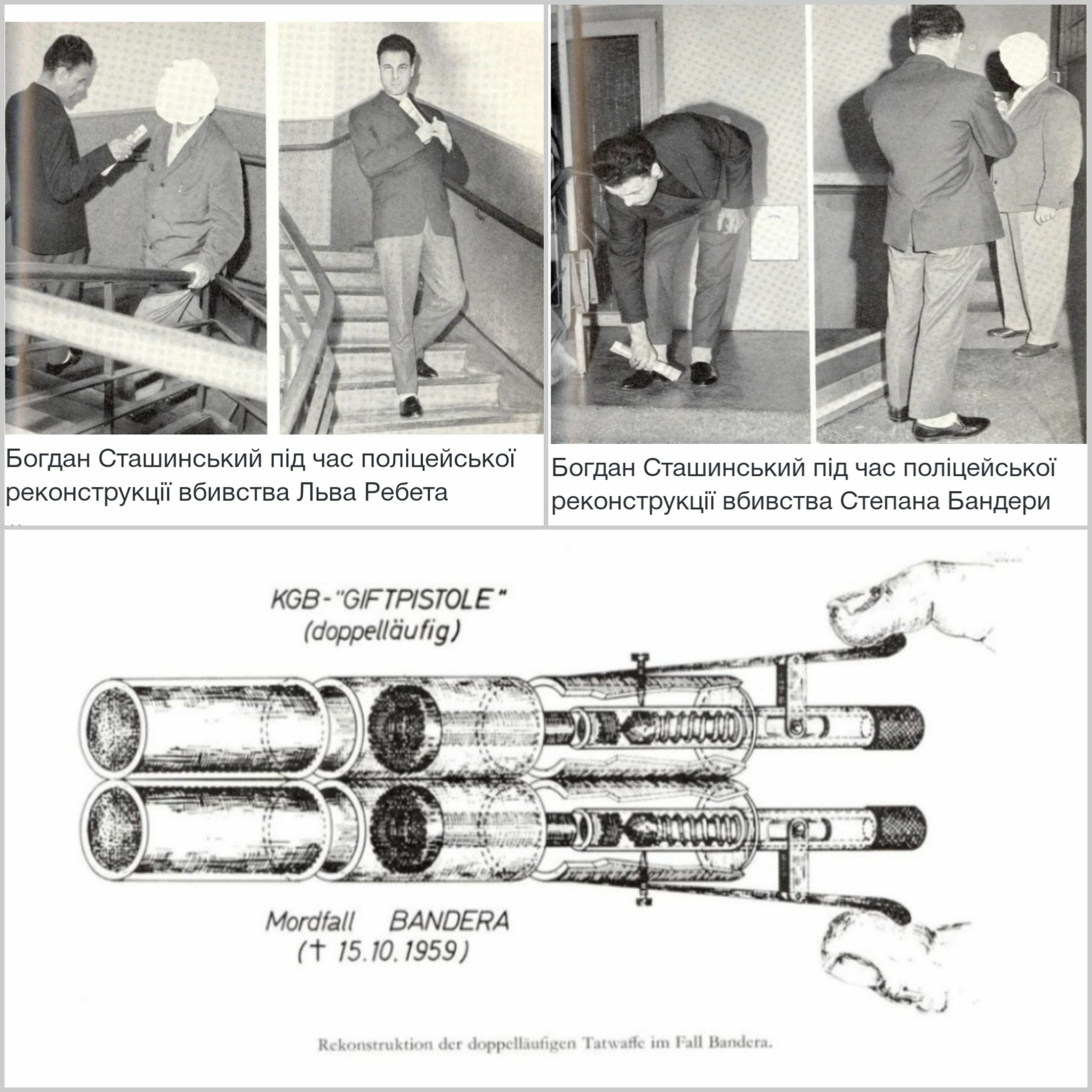 Богдан Сташинський під час поліцейської реконструкції вбивства Льва Ребета

Богдан Сташинський під час поліцейської реконструкції вбивства Степана Бандери

KGB-"GIFTPISTOLE"
(doppelläufig)

Mordfall BANDERA
(† 15.10.1959)

Rekonstruktion der doppelläufigen Tatwaffe im Fall Bandera.