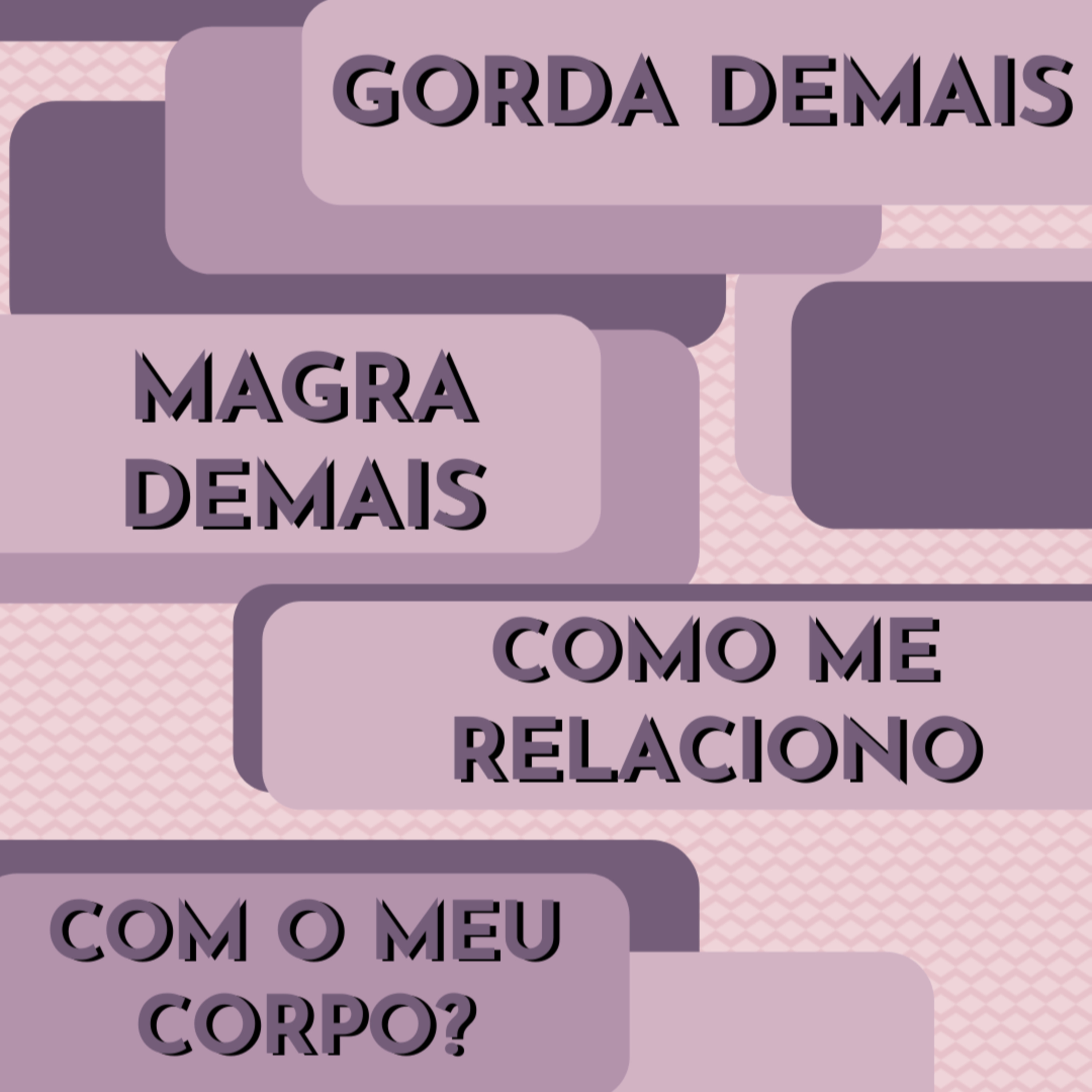 GORDA DEMAIS

MAGRA
DEMAIS

COMO ME
RELACIONO

COM O MEU
CORPO?