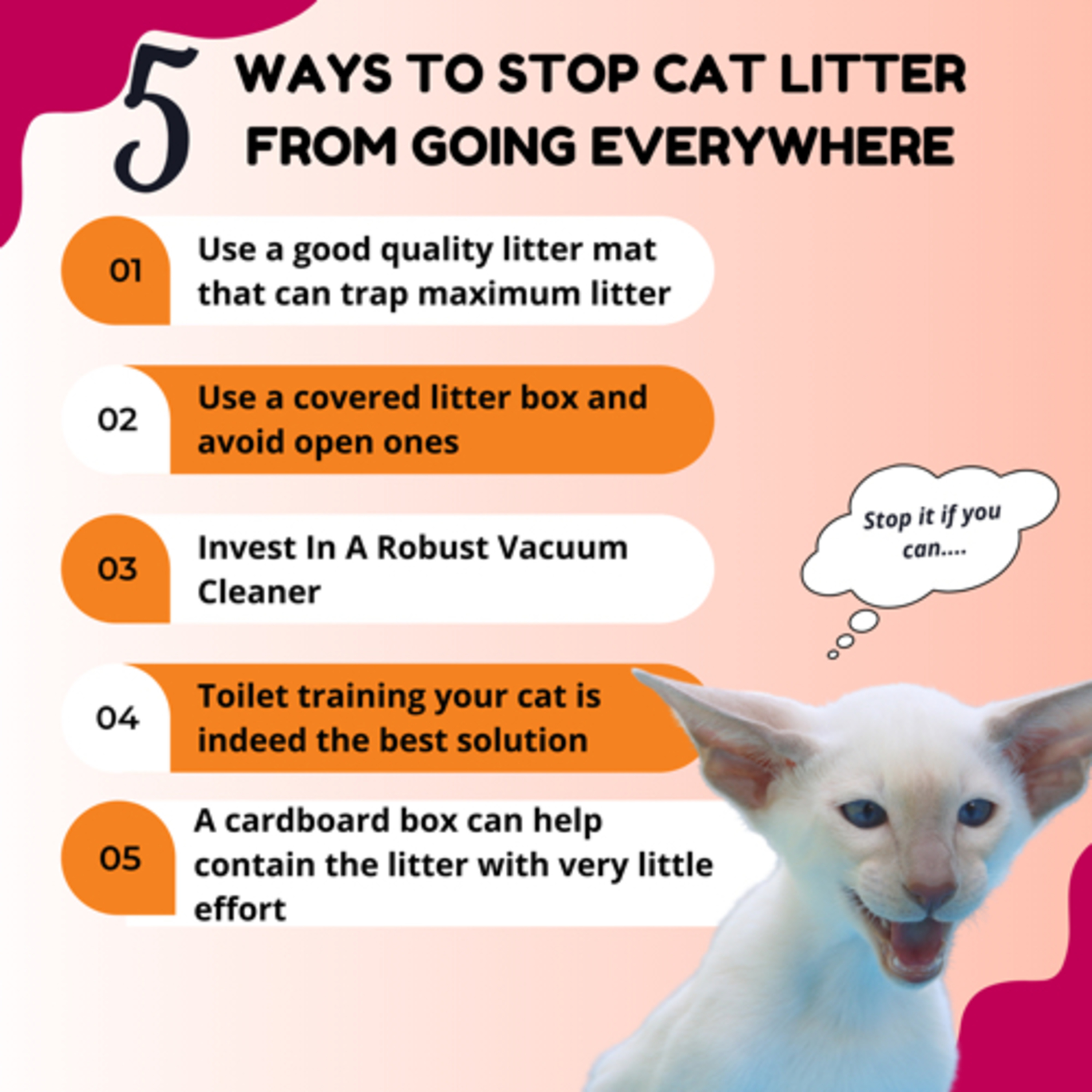 5 WAYS TO STOP CAT LITTER FROM GOING EVERYWHERE

01 Use a good quality litter mat that can trap maximum litter

02 Use a covered litter box and avoid open ones

03 Invest In A Robust Vacuum Cleaner

04 Toilet training your cat is indeed the best solution

05 A cardboard box can help contain the litter with very little effort

Stop it if you can....