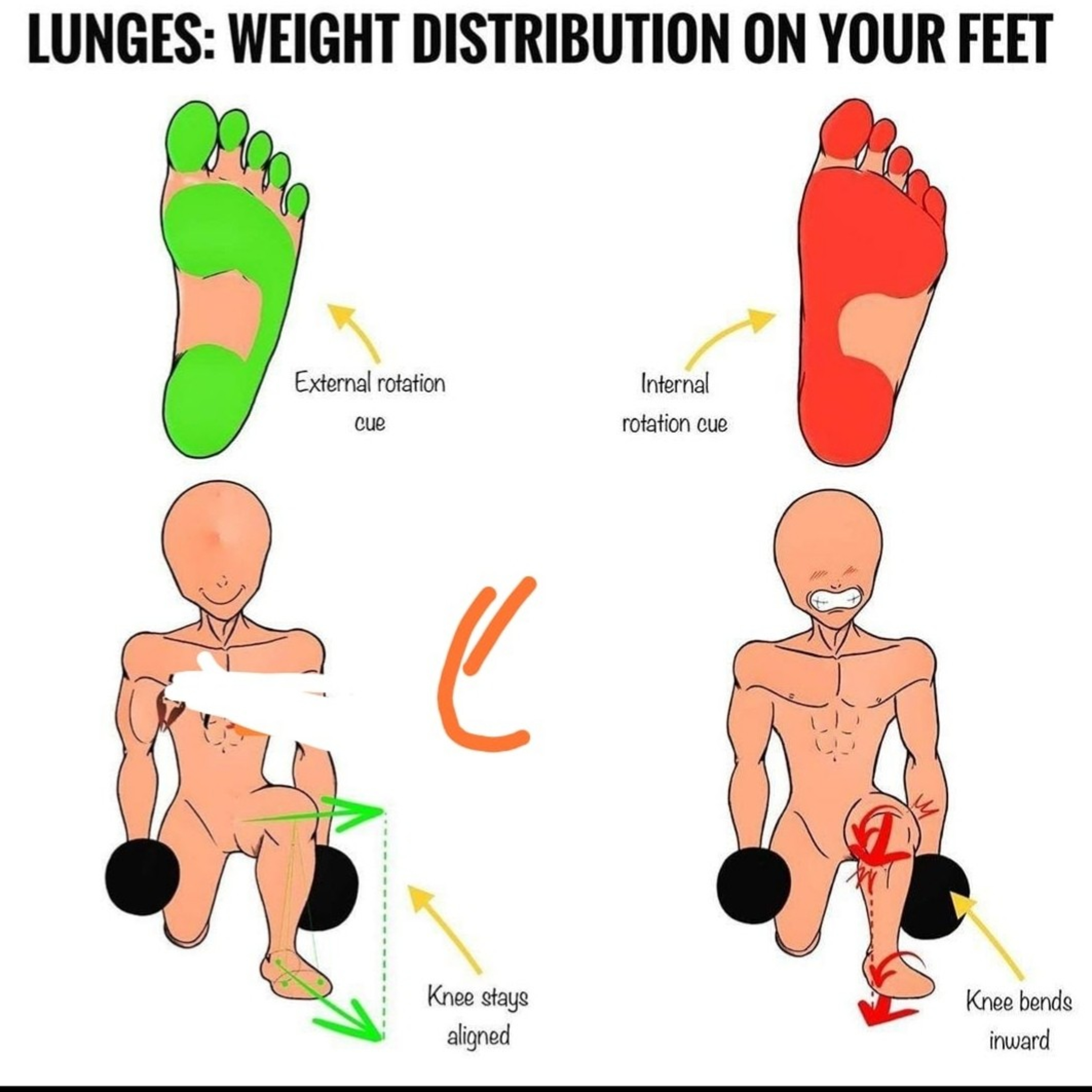 LUNGES: WEIGHT DISTRIBUTION ON YOUR FEET

External rotation cue

Internal rotation cue

Knee stays aligned

Knee bends inward