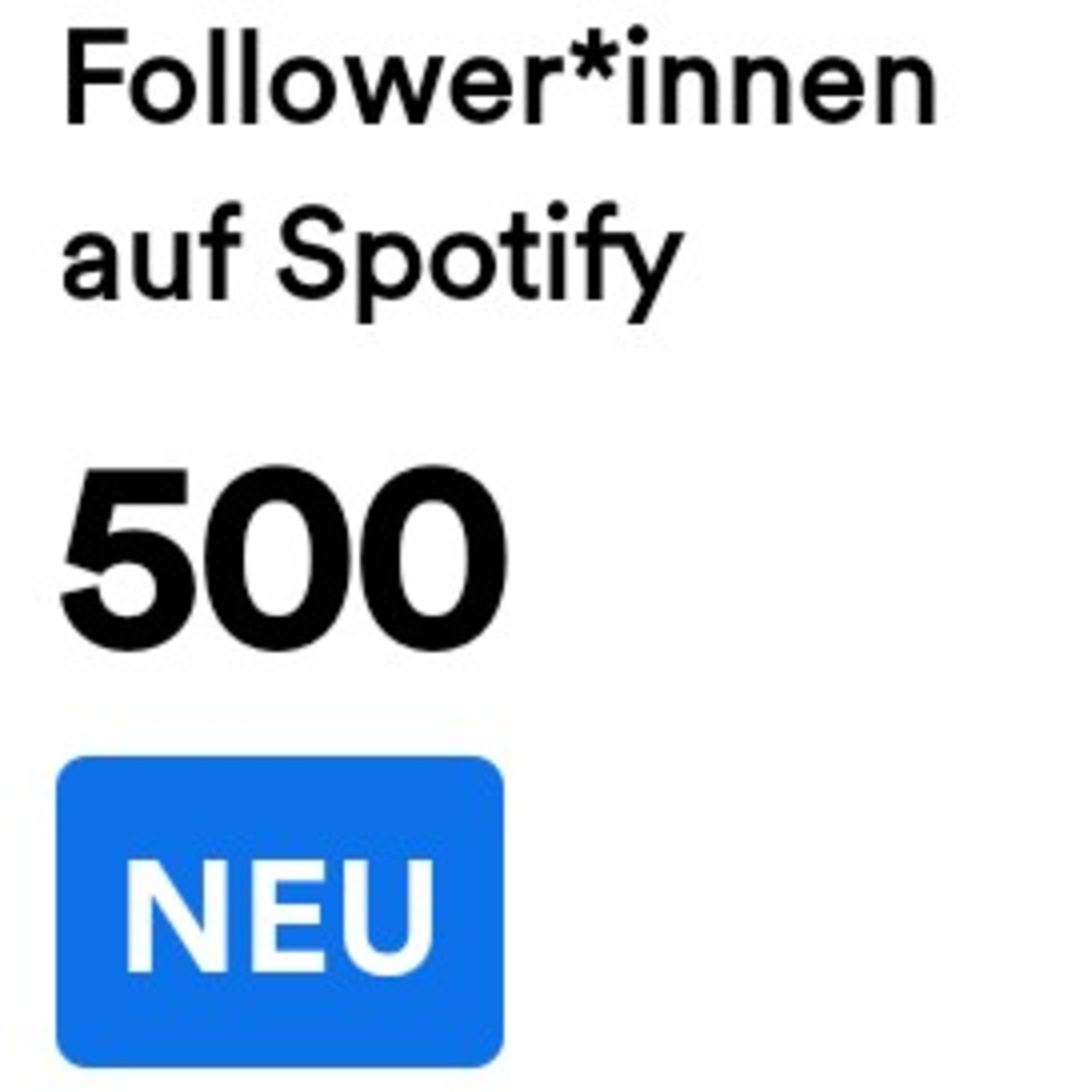 Follower*innen auf Spotify

500

NEU