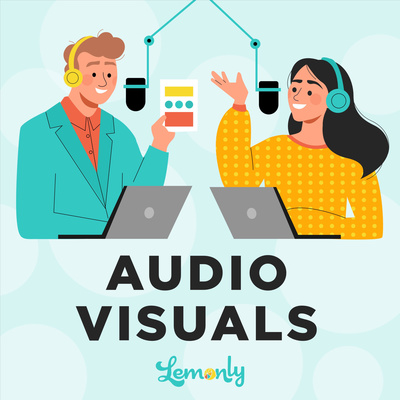 AUDIO
VISUALS

Lemonly