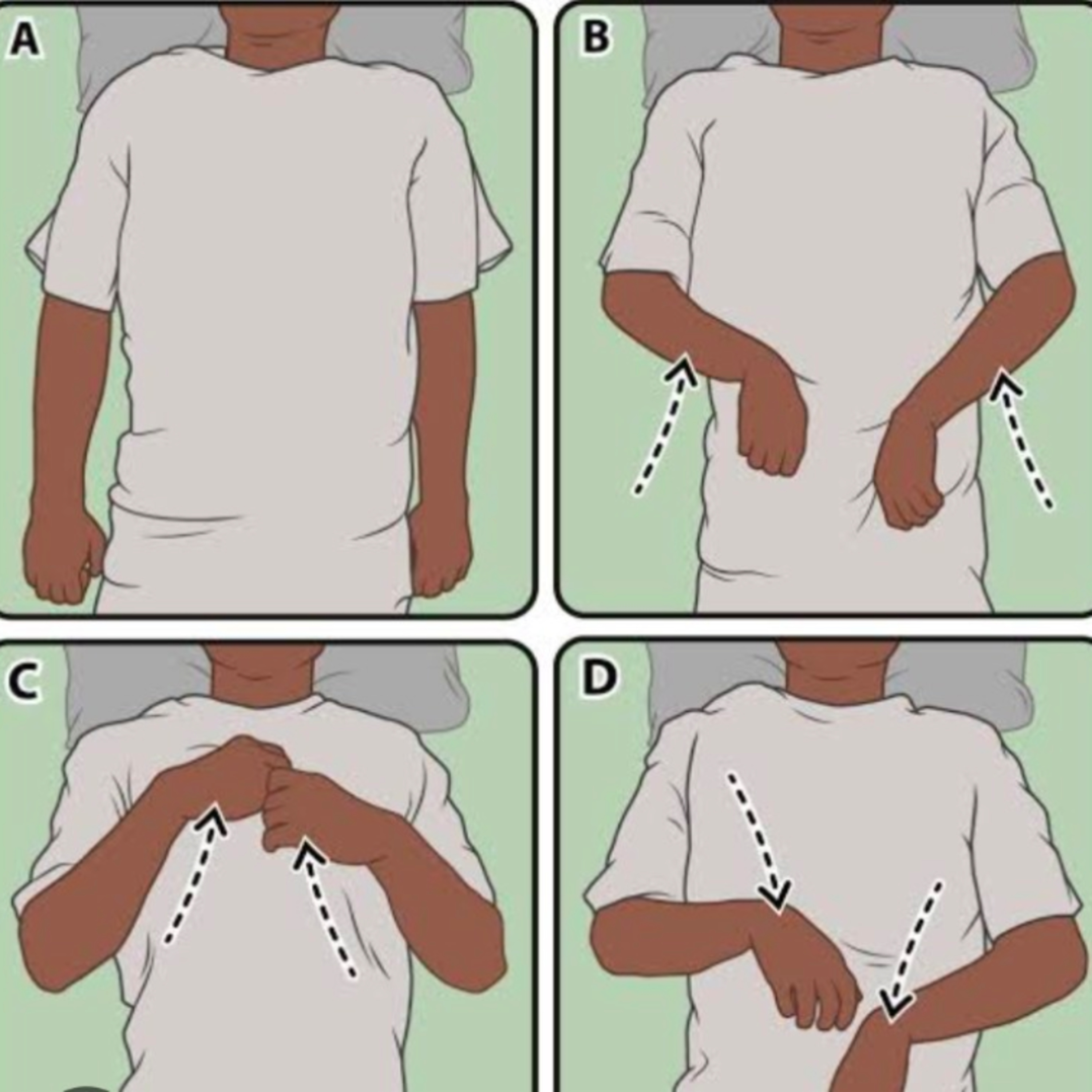 A

B

C

D