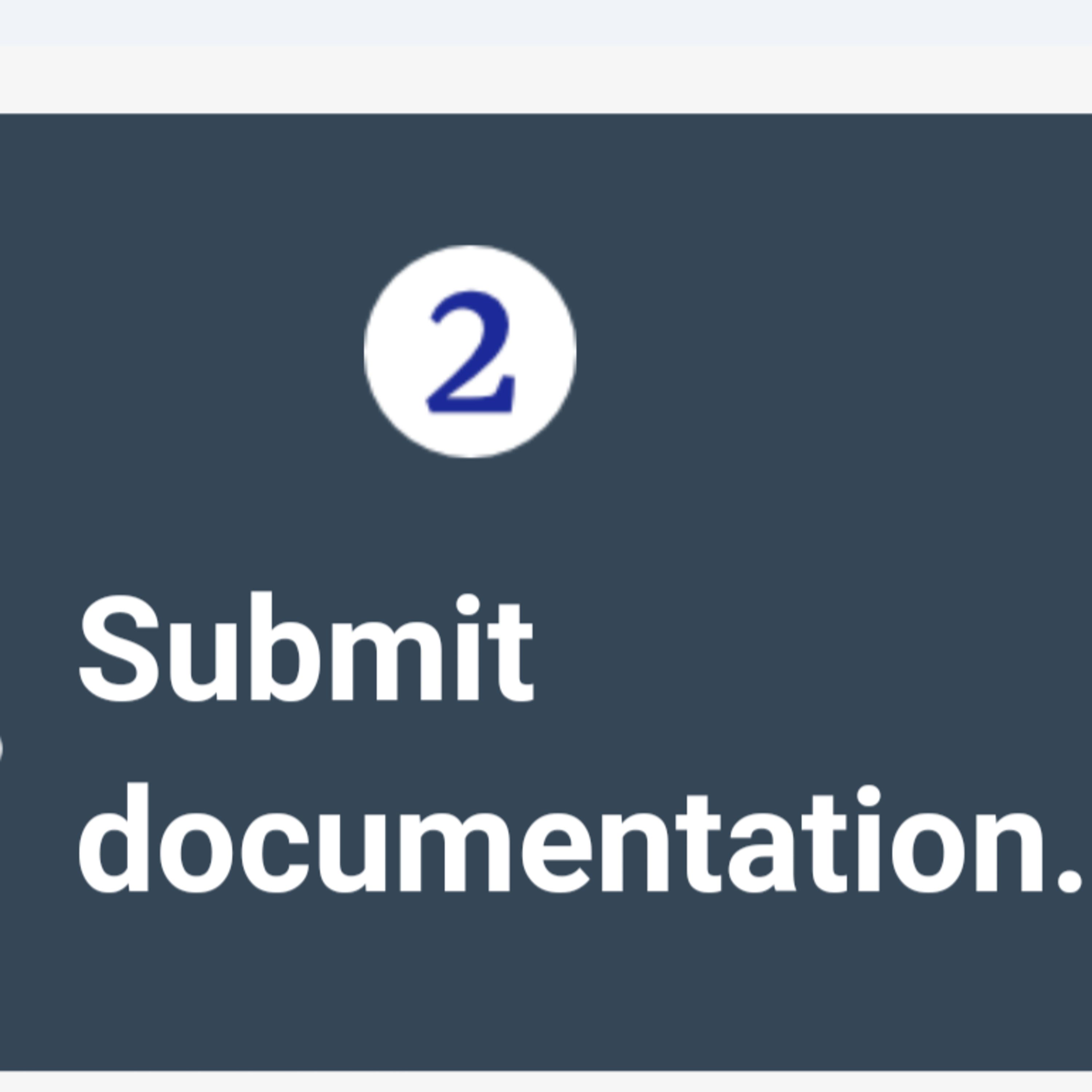 2

Submit documentation.