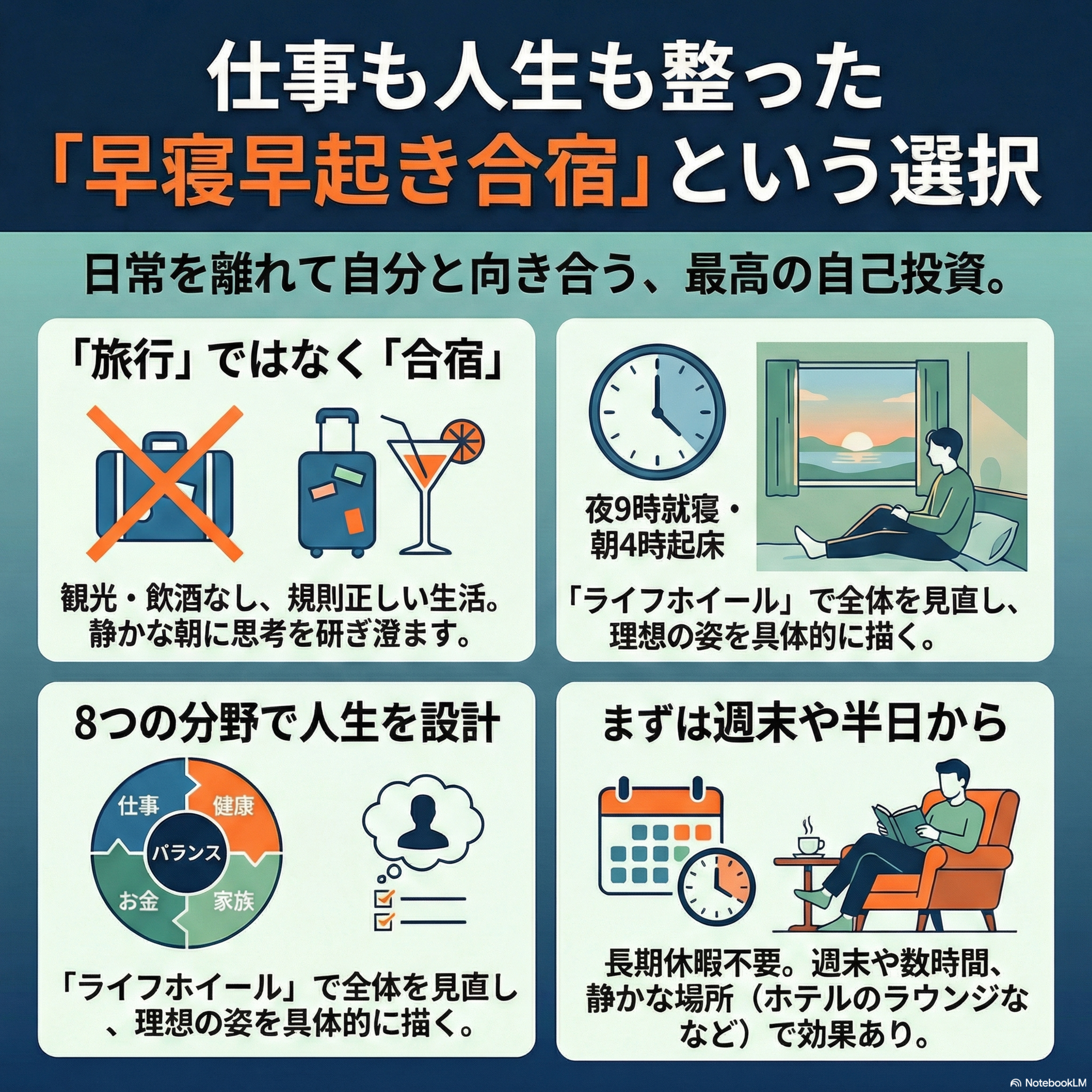 仕事も人生も整った
「早寝早起き合宿」という選択

日常を離れて自分と向き合う、最高の自己投資。

「旅行」ではなく「合宿」

観光・飲酒なし、規則正しい生活。静かな朝に思考を研ぎ澄ます。

夜9時就寝・朝4時起床

「ライフホイール」で全体を見直し、理想の姿を具体的に描く。

8つの分野で人生を設計

仕事
健康
バランス
お金
家族

「ライフホイール」で全体を見直し、理想の姿を具体的に描く。

まずは週末や半日から

長期休暇不要。週末や数時間、静かな場所（ホテルのラウンジなど）で効果あり。

NotebookLM