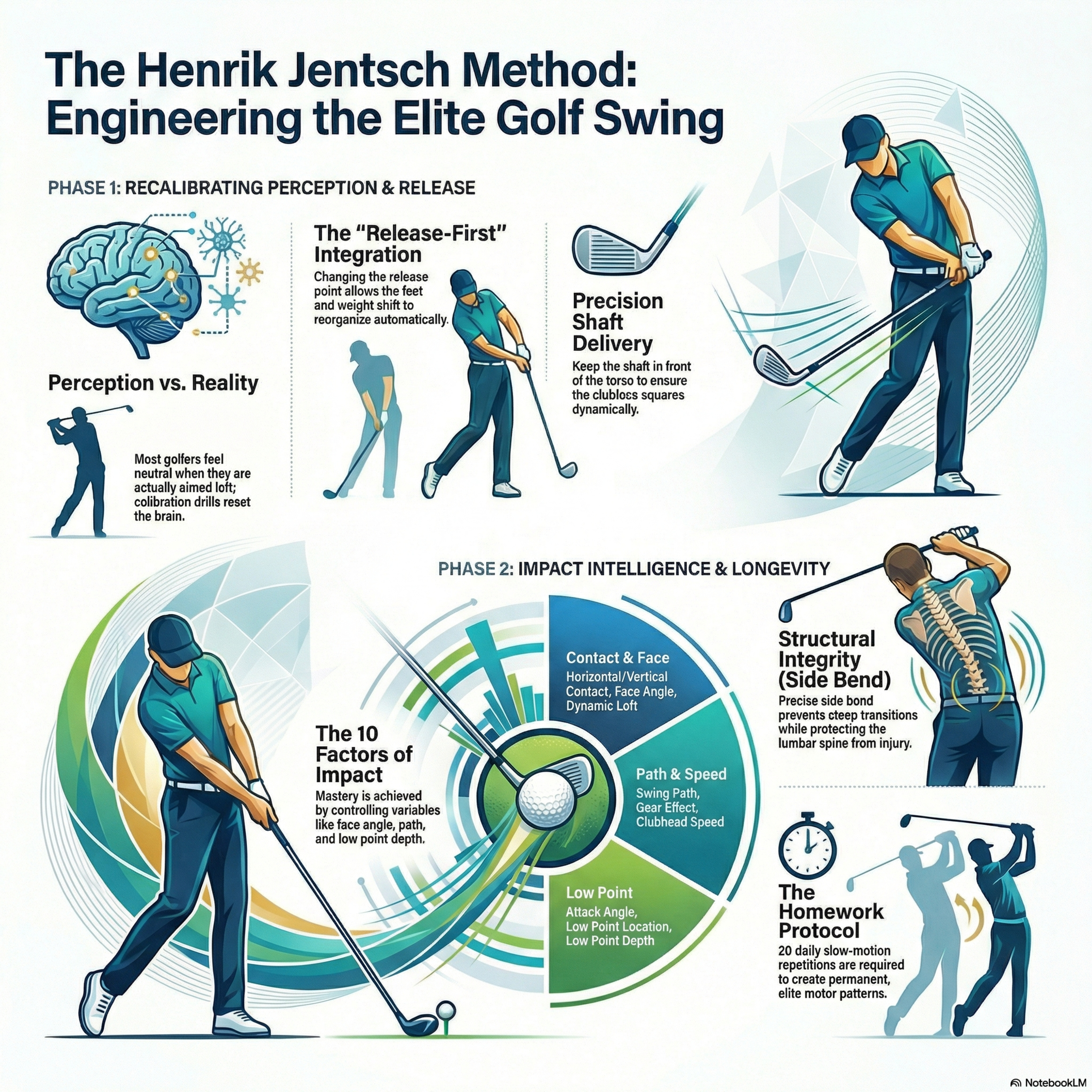 The Henrik Jentsch Method: Engineering the Elite Golf Swing

PHASE 1: RECALIBRATING PERCEPTION & RELEASE

Perception vs. Reality

Most golfers feel neutral when they are actually aimed loft; colibration drills reset the brain.

The "Release-First" Integration

Changing the release point allows the feet and weight shift to reorganize automatically.

Precision Shaft Delivery

Keep the shaft in front of the torso to ensure the clubloss squares dynamically.

PHASE 2: IMPACT INTELLIGENCE & LONGEVITY

The 10 Factors of Impact

Mastery is achieved by controlling variables like face angle, path, and low point depth.

Contact & Face

Horizontal/Vertical Contact, Face Angle, Dynamic Loft

Path & Speed

Swing Path, Gear Effect, Clubhead Speed

Low Point

Attack Angle, Low Point Location, Low Point Depth

Structural Integrity (Side Bend)

Precise side bond prevents cteep transitions while protecting the lumbar spine from injury.

The Homework Protocol

20 daily slow-motion repetitions are required to create permanent, elite motor patterns.

NotebookLM