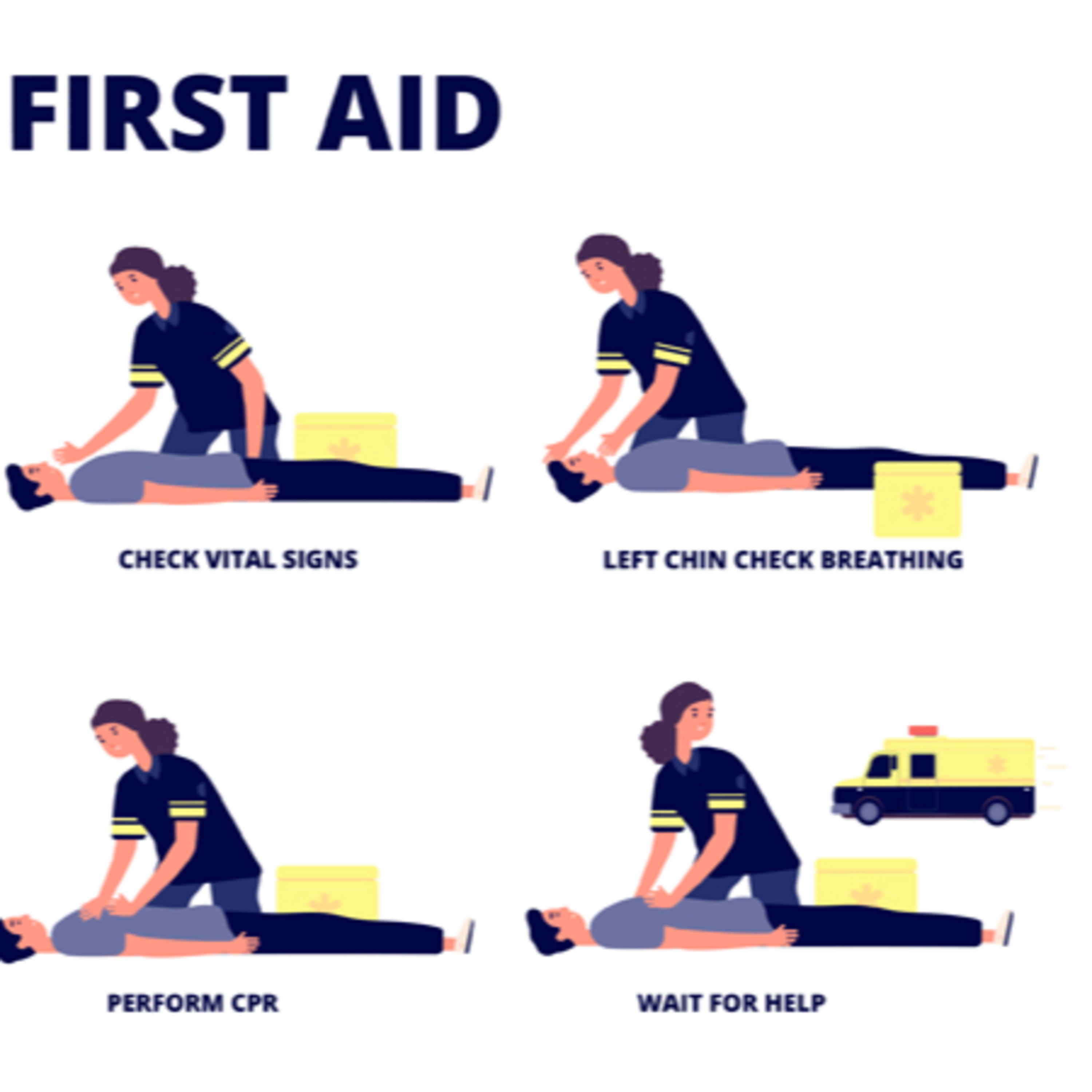 FIRST AID

CHECK VITAL SIGNS

LEFT CHIN CHECK BREATHING

PERFORM CPR

WAIT FOR HELP