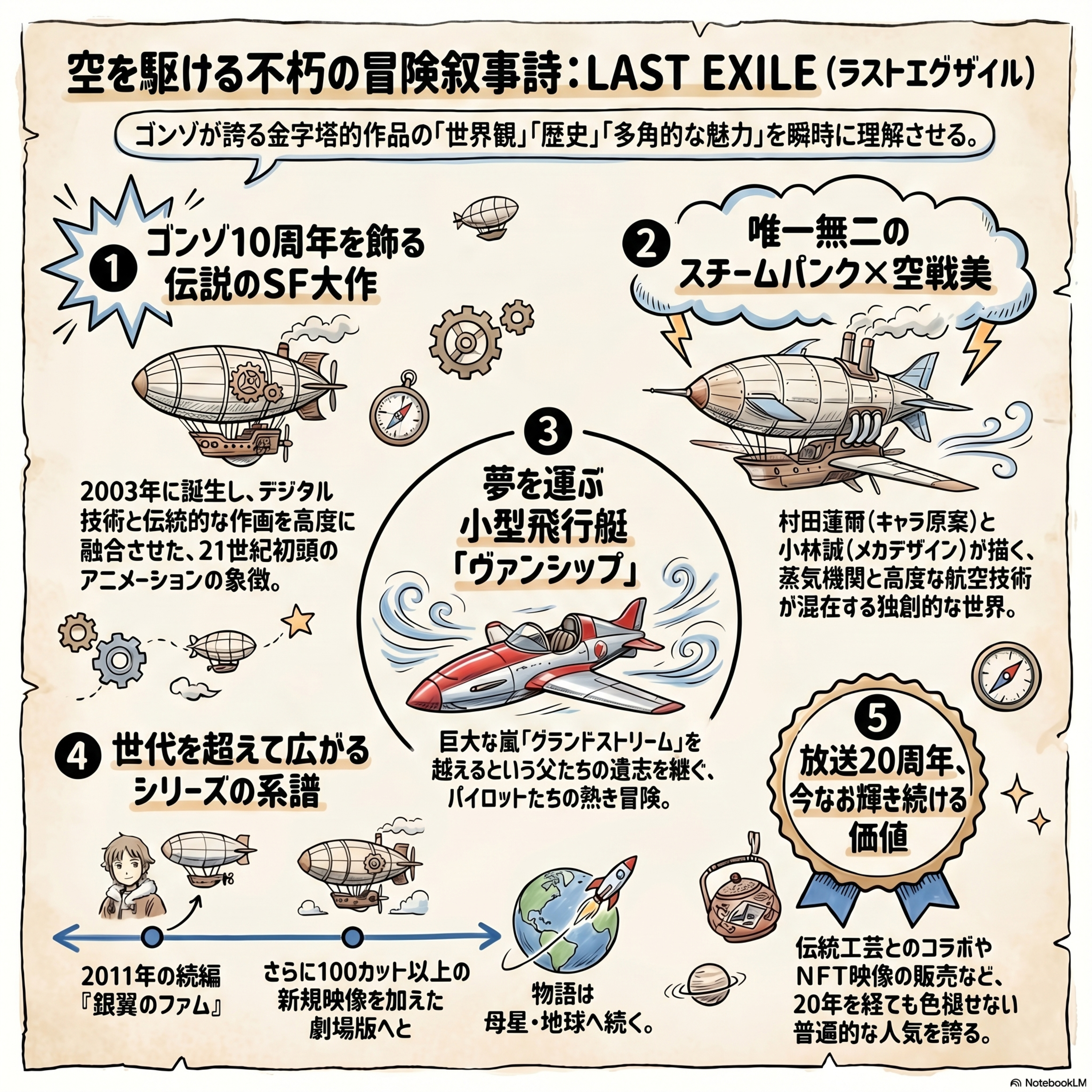 空を駆ける不朽の冒険叙事詩：LAST EXILE（ラストエグザイル）

ゴンゾが誇る金字塔的作品の「世界観」「歴史」「多角的な魅力」を瞬時に理解させる。

1 ゴンゾ10周年を飾る伝説のSF大作

2003年に誕生し、デジタル技術と伝統的な作画を高度に融合させた、21世紀初頭のアニメーションの象徴。

2 唯一無二のスチームパンク×空戦美

村田蓮爾（キャラ原案）と小林誠（メカデザイン）が描く、蒸気機関と高度な航空技術が混在する独創的な世界。

3 夢を運ぶ小型飛行艇「ヴァンシップ」

巨大な嵐「グランドストリーム」を越えるという父たちの遺志を継ぐ、パイロットたちの熱き冒険。

4 世代を超えて広がるシリーズの系譜

2011年の続編『銀翼のファム』

さらに100カット以上の新規映像を加えた劇場版へと

物語は母星・地球へ続く。

5 放送20周年、今なお輝き続ける価値

伝統工芸とのコラボやNFT映像の販売など、20年を経ても色褪せない普遍的な人気を誇る。

NotebookLM