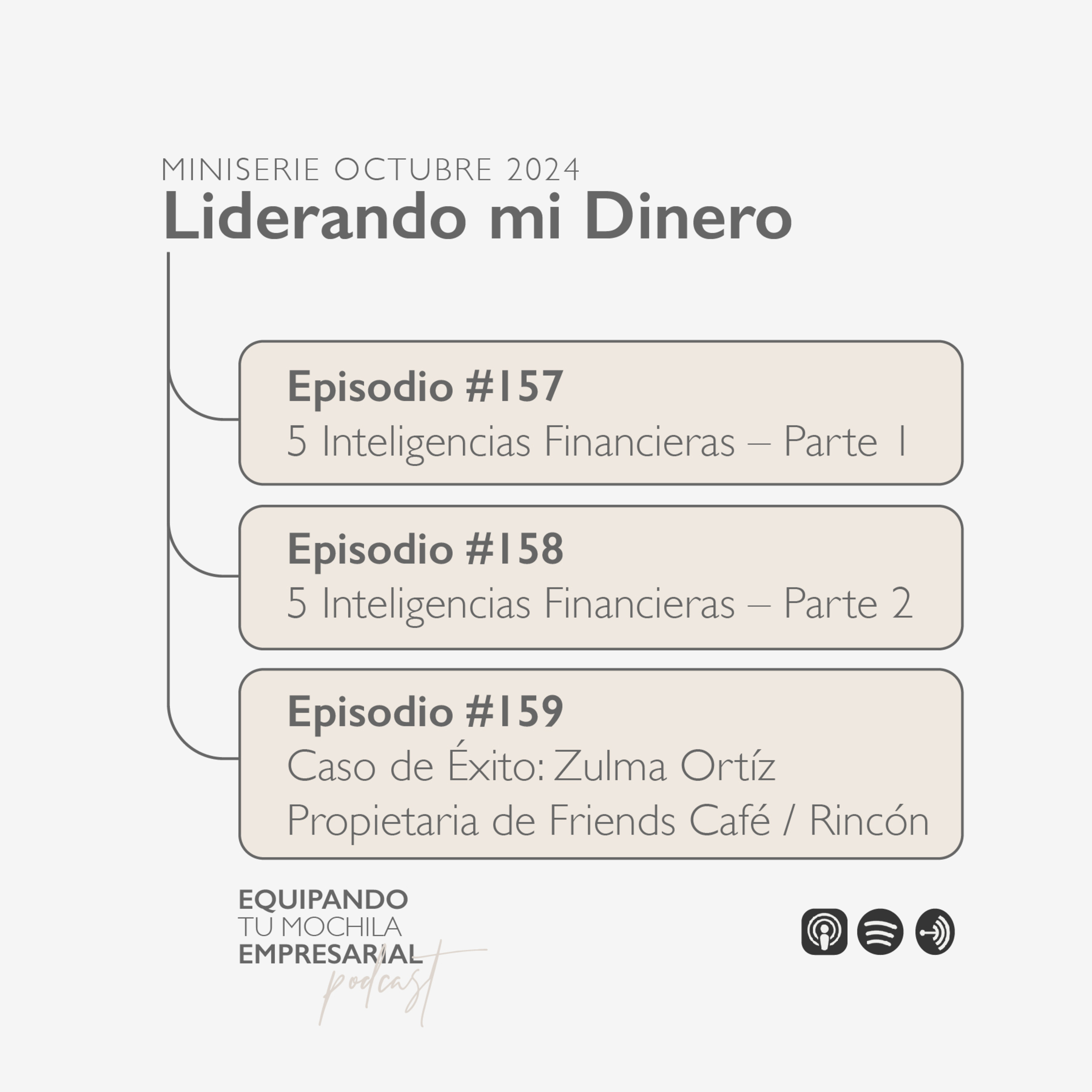 MINISERIE OCTUBRE 2024
Liderando mi Dinero

Episodio #157
5 Inteligencias Financieras – Parte 1

Episodio #158
5 Inteligencias Financieras – Parte 2

Episodio #159
Caso de Éxito: Zulma Ortíz
Propietaria de Friends Café / Rincón

EQUIPANDO
TU MOCHILA
EMPRESARIAL
podcast