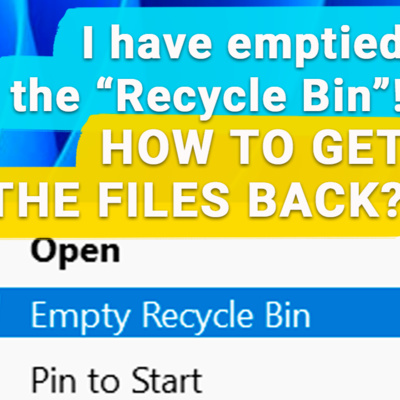 I have emptied the “Recycle Bin”!
HOW TO GET THE FILES BACK?

Open
Empty Recycle Bin
Pin to Start